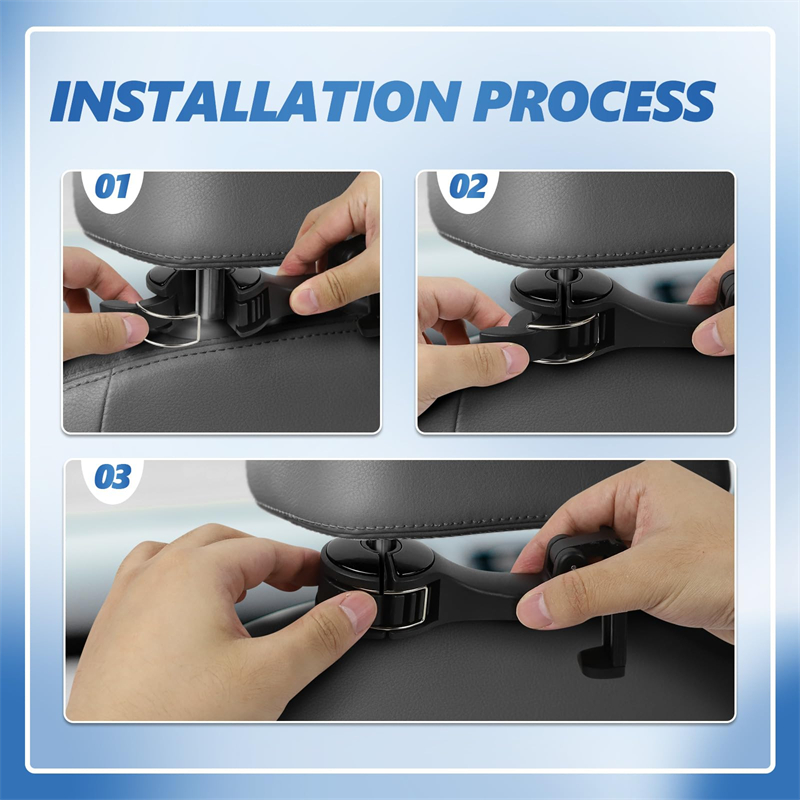 INSTALLATION PROCESS

01

02

03